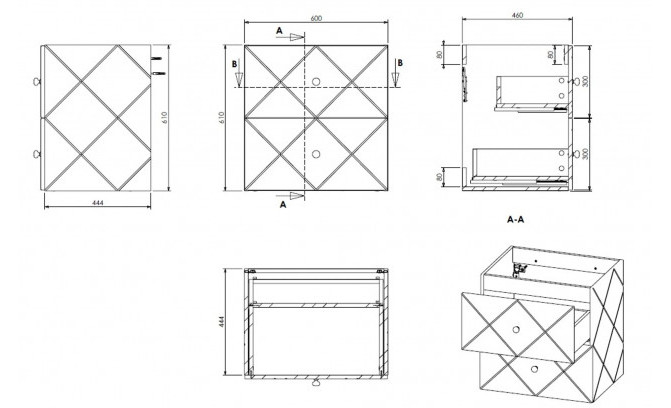 610
444
600
A
B
B
610
A
460
80
80
300
300
80
A-A
444