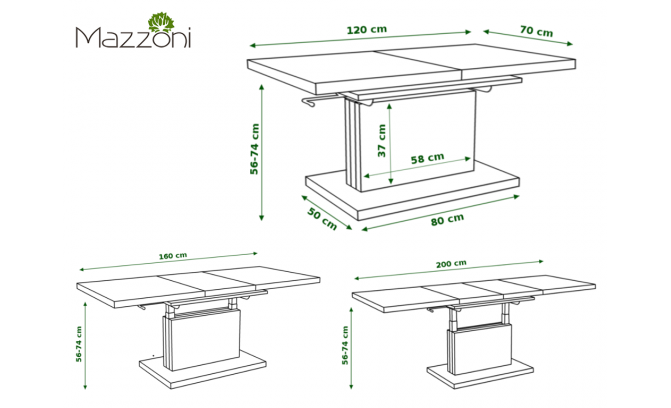 Mazzoni

120 cm
70 cm
56-74 cm
37 cm
58 cm
50 cm
80 cm

160 cm
56-74 cm

200 cm
56-74 cm