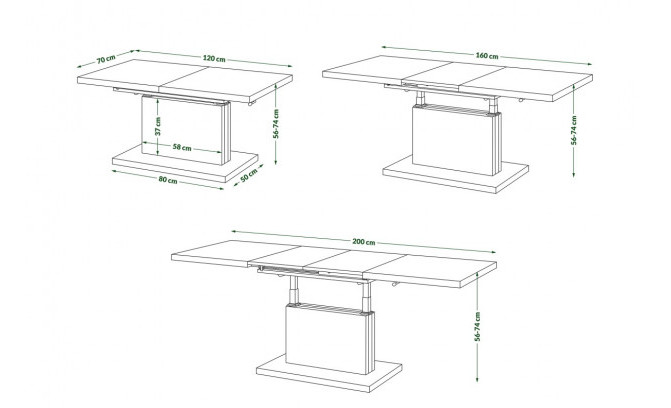 70 cm
120 cm
37 cm
58 cm
56-74 cm
80 cm
50 cm

160 cm
56-74 cm

200 cm
56-74 cm