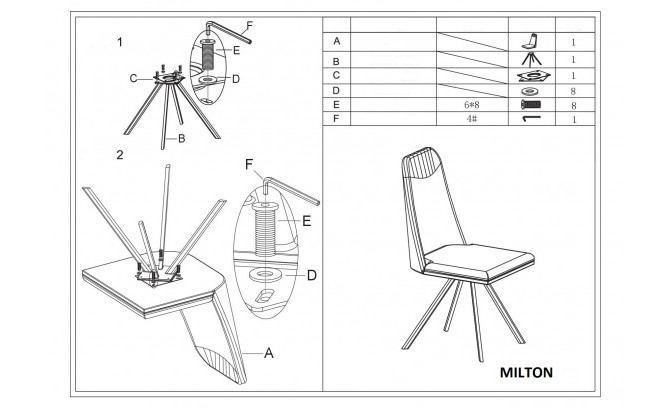 1

F

E

C

D

B

2

F

E

D

A

| | | | | |
|---|---|---|---|---|
| A | | | | 1 |
| B | | | | 1 |
| C | | | | 1 |
| D | | | | 8 |
| E | | 6*8 | | 8 |
| F | | 4# | | 1 |

MILTON