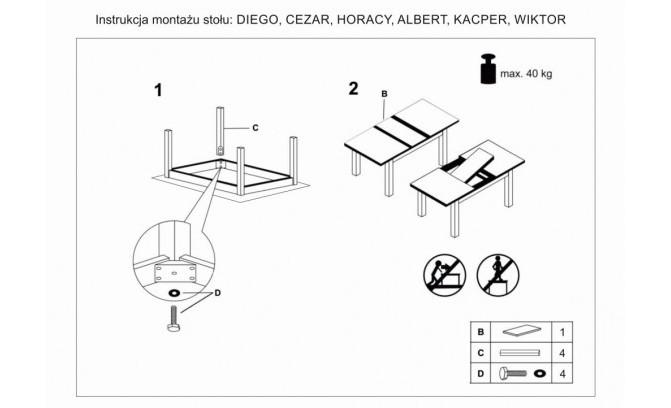 Instrukcja montażu stołu: DIEGO, CEZAR, HORACY, ALBERT, KACPER, WIKTOR

max. 40 kg

1

C

D

2

B

| B |  | 1 |
|---|---|---|
| C |  | 4 |
| D |  | 4 |