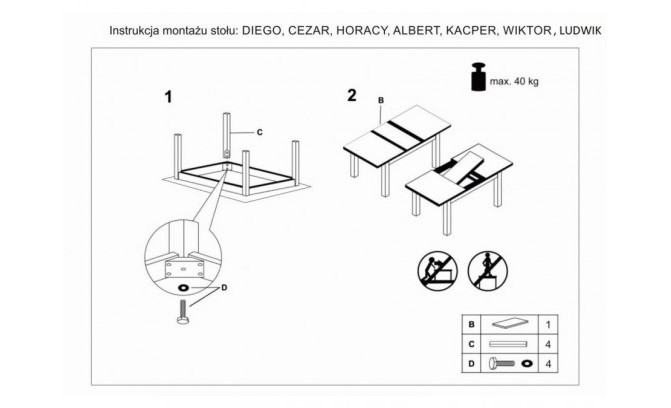 Instrukcja montażu stołu: DIEGO, CEZAR, HORACY, ALBERT, KACPER, WIKTOR, LUDWIK

max. 40 kg

1

C

D

2

B

| B | | 1 |
|---|---|---|
| C | | 4 |
| D | | 4 |