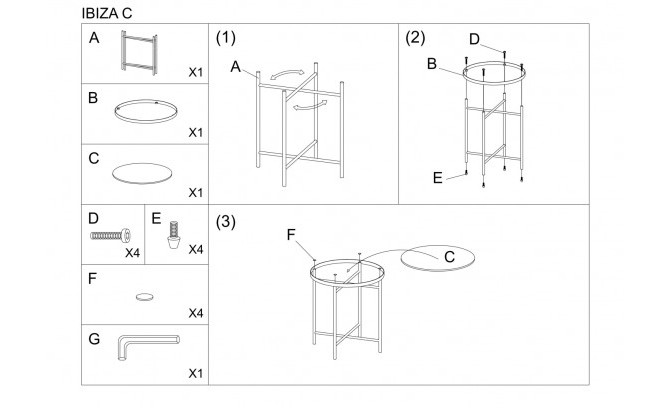 IBIZA C

A
X1

B
X1

C
X1

D
X4

E
X4

F
X4

G
X1

(1)
A

(2)
D
B
E

(3)
F
C