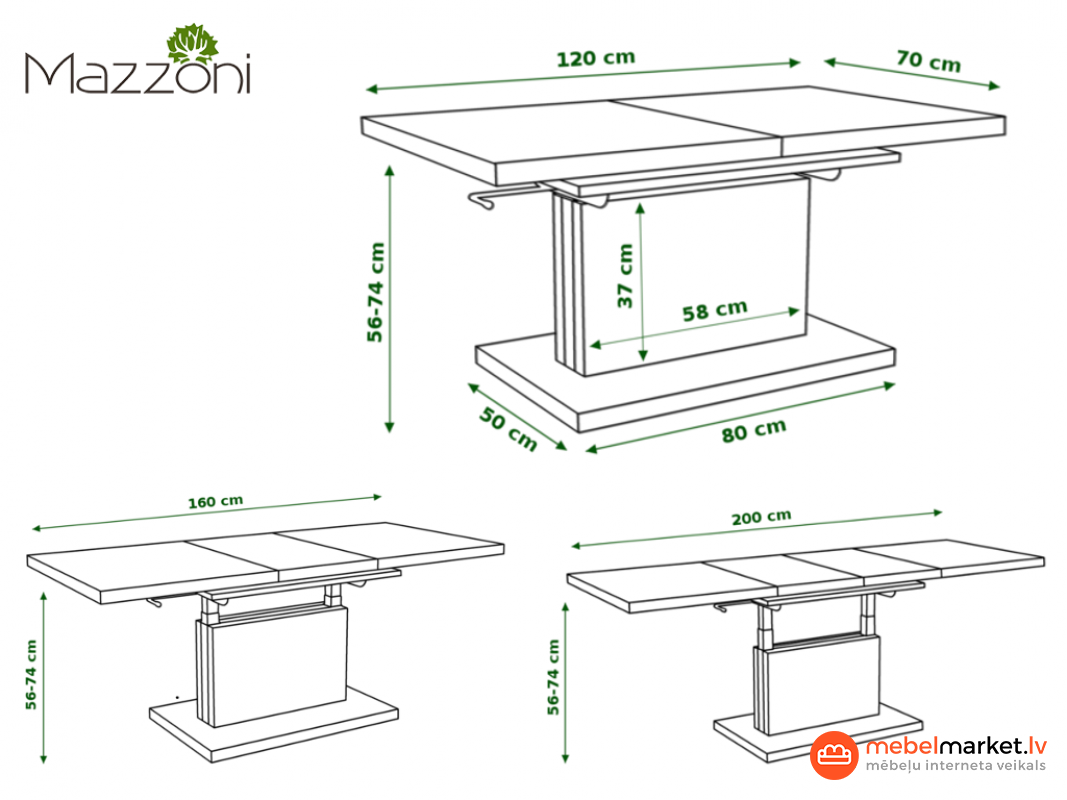 Mazzoni

120 cm

70 cm

56-74 cm

37 cm

58 cm

50 cm

80 cm

160 cm

56-74 cm

200 cm

56-74 cm

mebelmarket.lv
mēbeļu interneta veikals