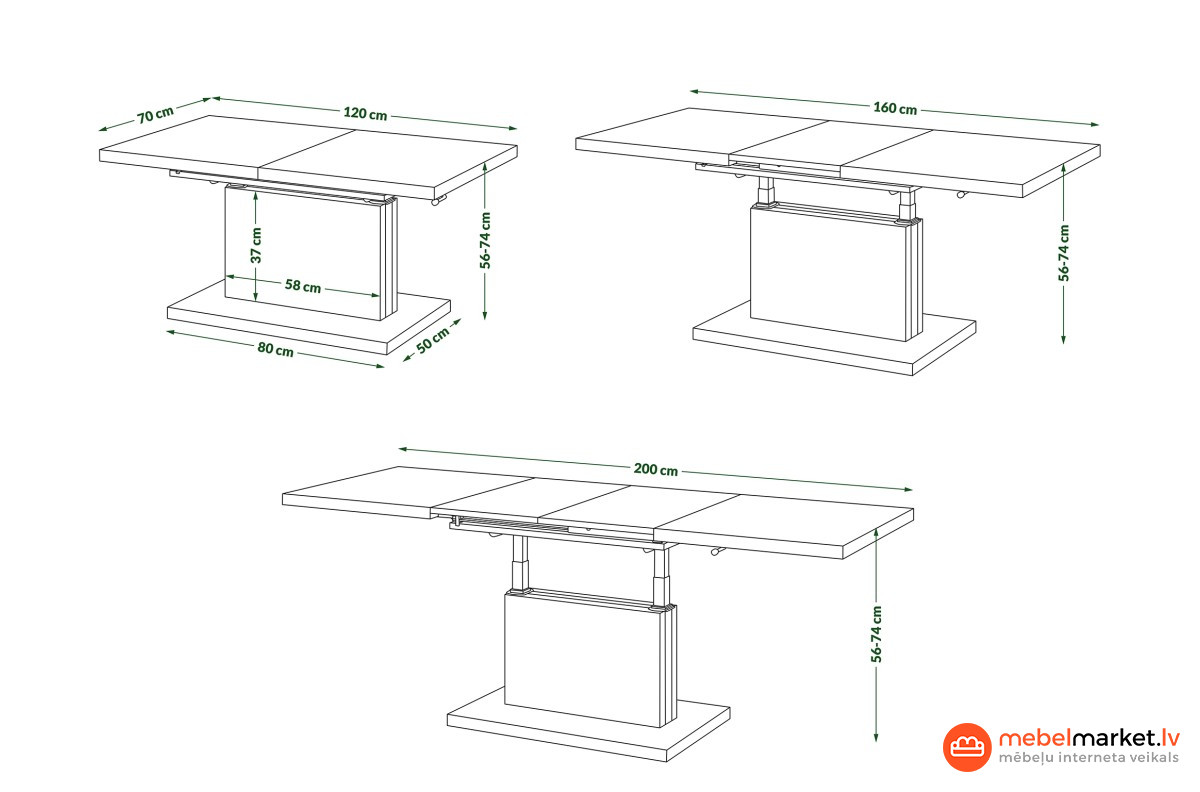 70 cm
120 cm
37 cm
58 cm
56-74 cm
80 cm
50 cm

160 cm
56-74 cm

200 cm
56-74 cm

mebelmarket.lv
mēbeļu interneta veikals